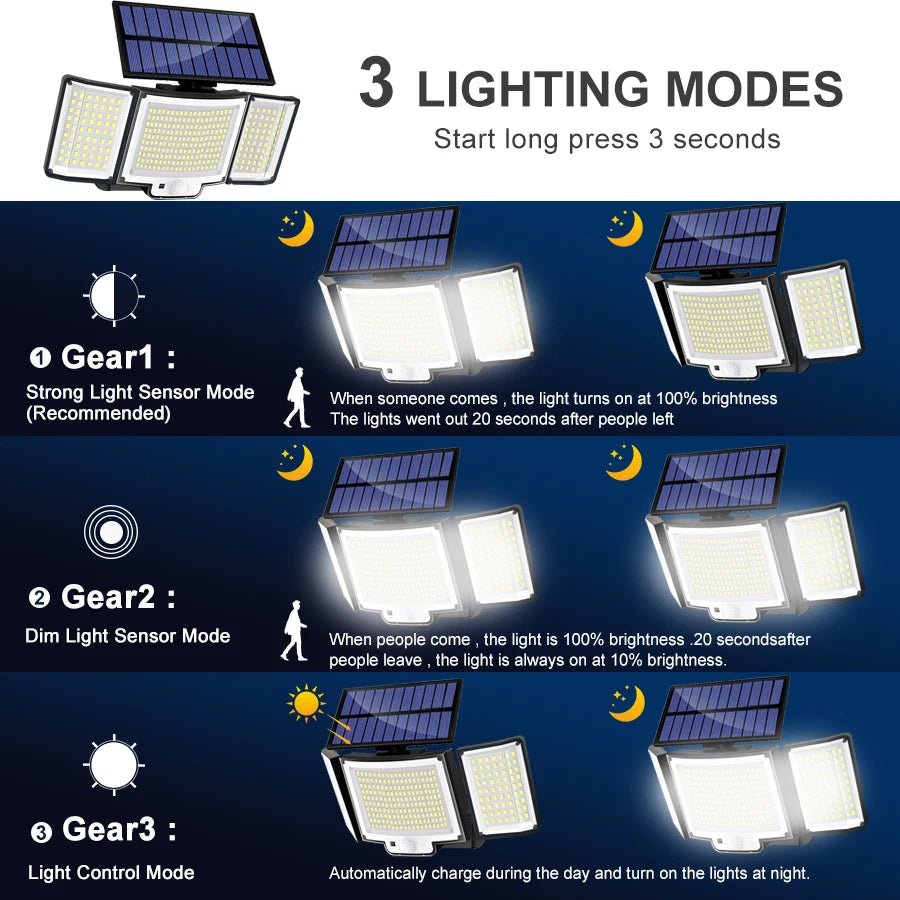 3 LIGHTING MODES

Start long press 3 seconds

❶ Gear1 :

Strong Light Sensor Mode (Recommended)

When someone comes , the light turns on at 100% brightness
The lights went out 20 seconds after people left

❷ Gear2 :

Dim Light Sensor Mode

When people come , the light is 100% brightness .20 secondsafter people leave , the light is always on at 10% brightness.

❸ Gear3 :

Light Control Mode

Automatically charge during the day and turn on the lights at night.