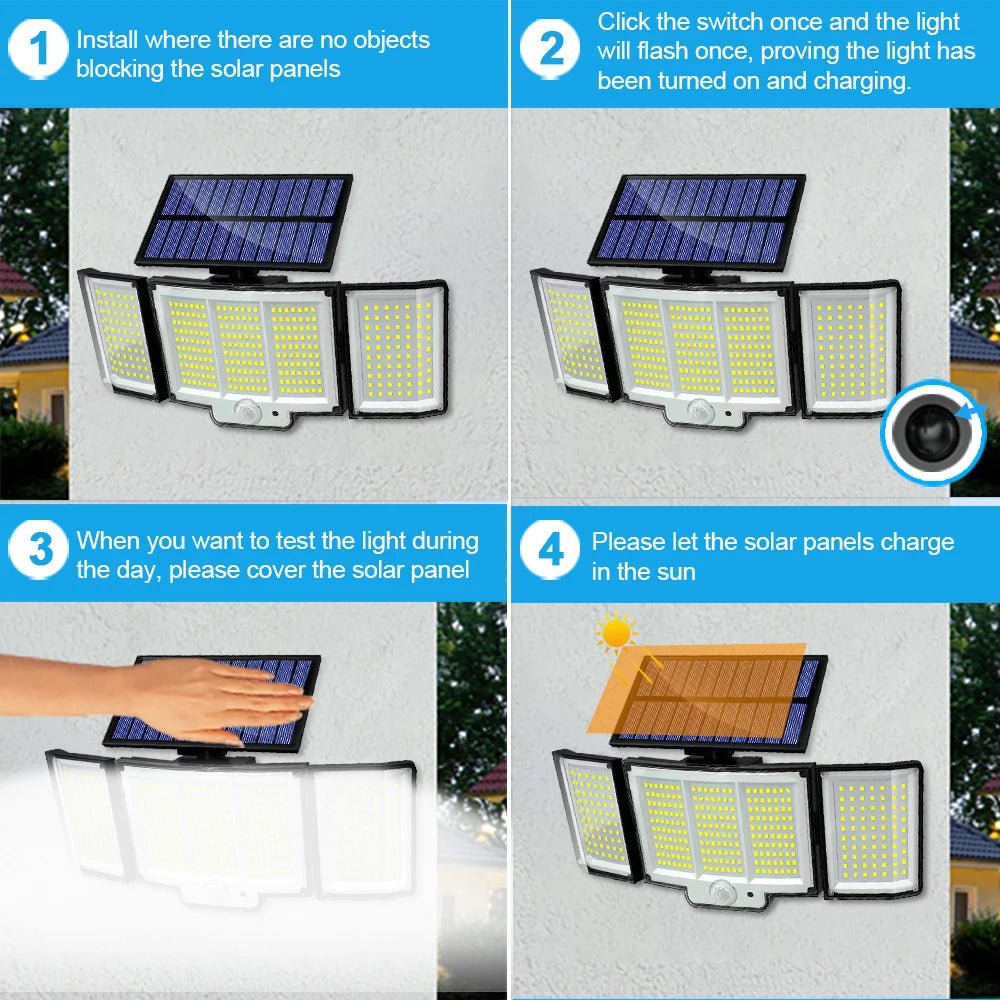 1 Install where there are no objects blocking the solar panels

2 Click the switch once and the light will flash once, proving the light has been turned on and charging.

3 When you want to test the light during the day, please cover the solar panel

4 Please let the solar panels charge in the sun