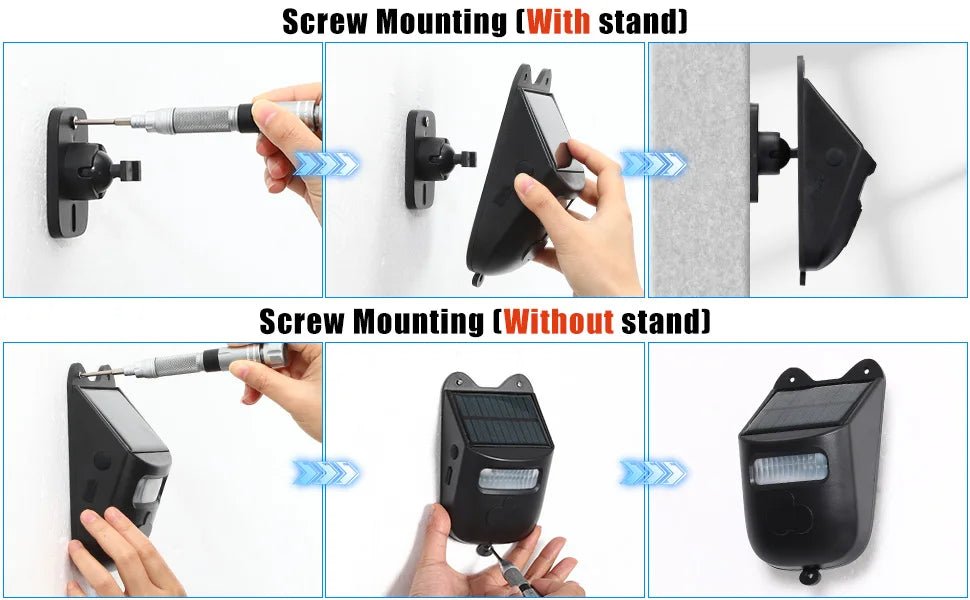 Screw Mounting (With stand)

Screw Mounting (Without stand)