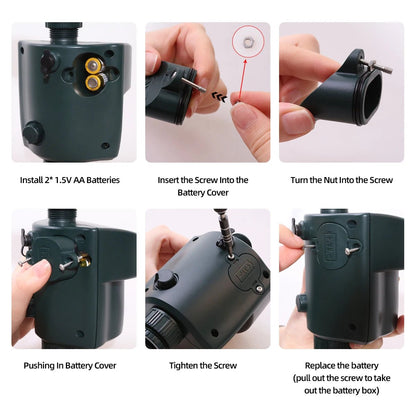 Install 2* 1.5V AA Batteries

Insert the Screw Into the Battery Cover

Turn the Nut Into the Screw

Pushing In Battery Cover

Tighten the Screw

Replace the battery (pull out the screw to take out the battery box)