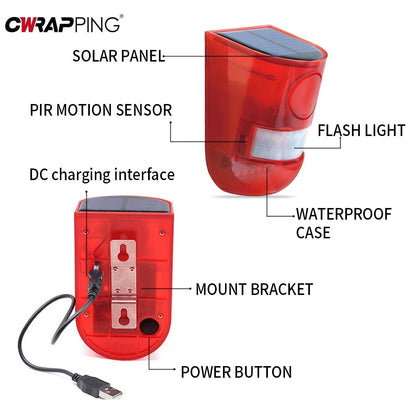 CWRAPPING®

SOLAR PANEL

PIR MOTION SENSOR

FLASH LIGHT

DC charging interface

WATERPROOF CASE

MOUNT BRACKET

POWER BUTTON