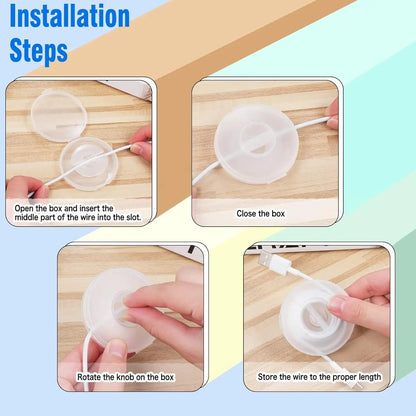 Installation Steps

Open the box and insert the middle part of the wire into the slot.

Close the box

Rotate the knob on the box

Store the wire to the proper length