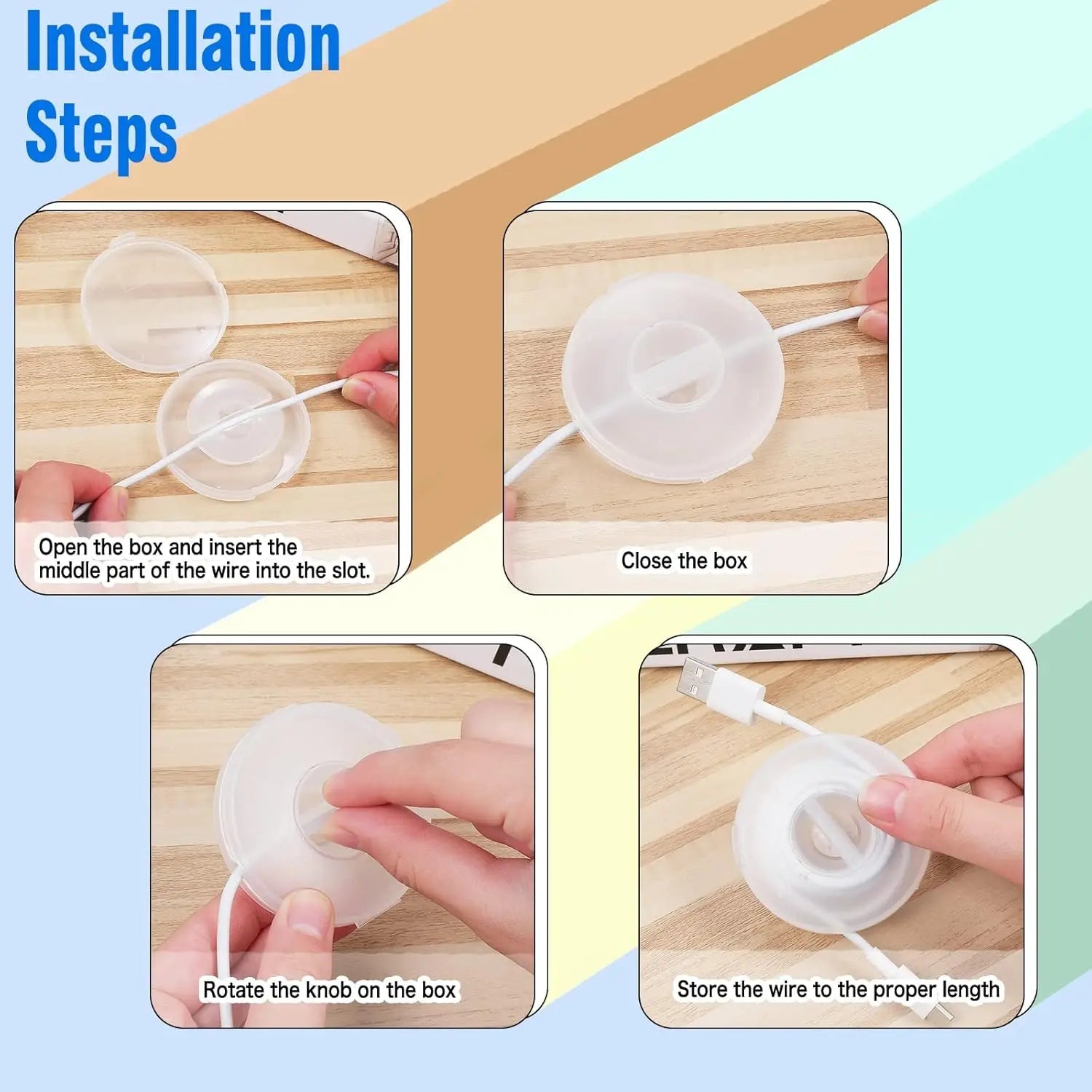 Installation Steps

Open the box and insert the middle part of the wire into the slot.

Close the box

Rotate the knob on the box

Store the wire to the proper length