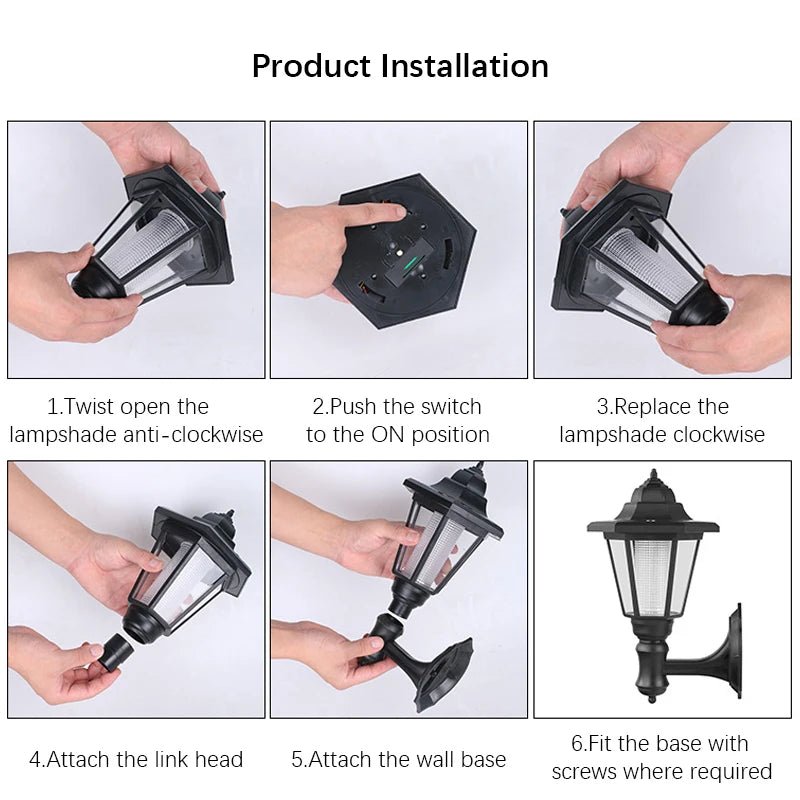 Product Installation

1.Twist open the lampshade anti-clockwise

2.Push the switch to the ON position

3.Replace the lampshade clockwise

4.Attach the link head

5.Attach the wall base

6.Fit the base with screws where required